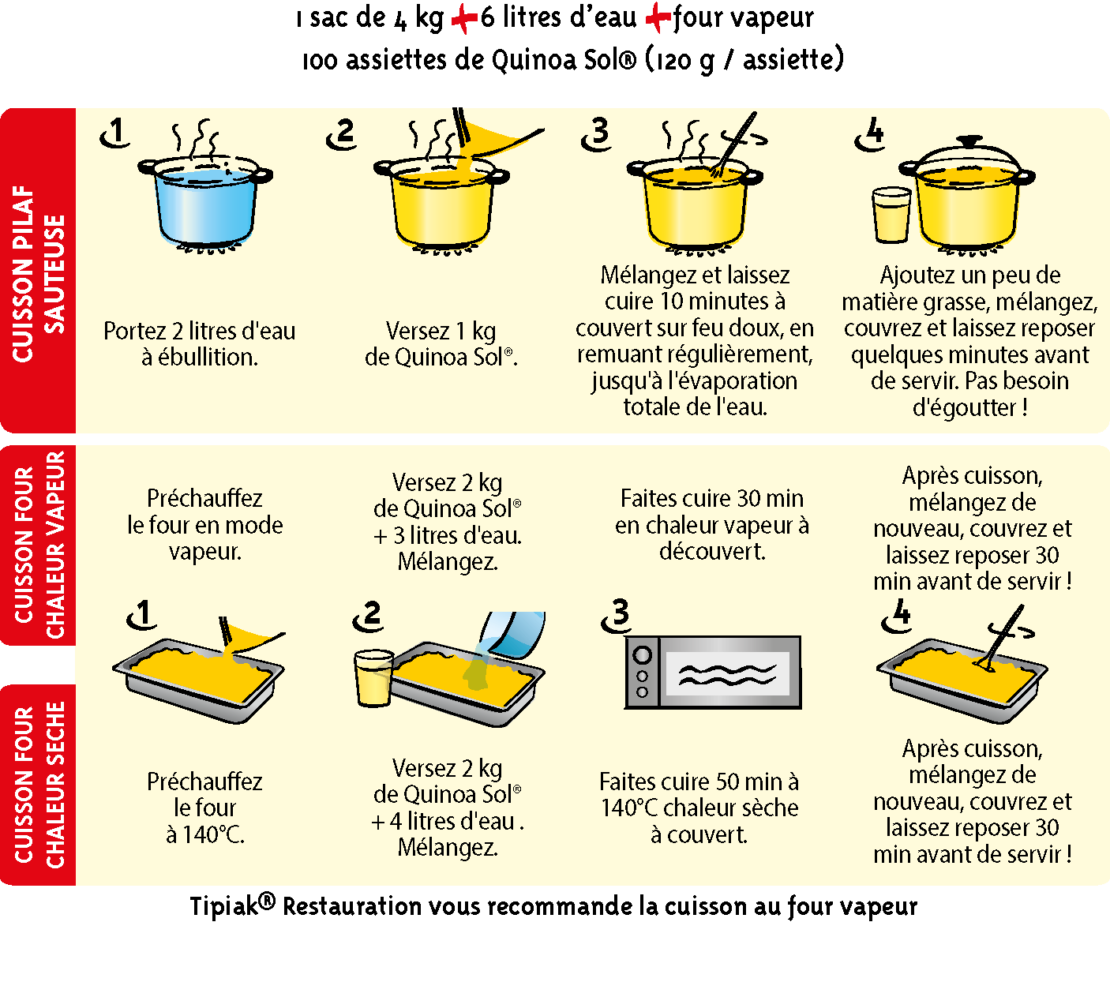 1 sac de 4 kg + 6 litres d'eau + four vapeur
100 assiettes de Quinoa Sol® (120 g / assiette)

CUISSON PILAF SAUTEUSE

1
Portez 2 litres d'eau à ébullition.

2
Versez 1 kg de Quinoa Sol®.

3
Mélangez et laissez cuire 10 minutes à couvert sur feu doux, en remuant régulièrement, jusqu'à l'évaporation totale de l'eau.

4
Ajoutez un peu de matière grasse, mélangez, couvrez et laissez reposer quelques minutes avant de servir. Pas besoin d'égoutter !

CUISSON FOUR CHALEUR VAPEUR

Préchauffez le four en mode vapeur.

Versez 2 kg de Quinoa Sol® + 3 litres d'eau. Mélangez.

Faites cuire 30 min en chaleur vapeur à découvert.

Après cuisson, mélangez de nouveau, couvrez et laissez reposer 30 min avant de servir !

1

2

3

4

CUISSON FOUR CHALEUR SECHE

Préchauffez le four à 140°C.

Versez 2 kg de Quinoa Sol® + 4 litres d'eau . Mélangez.

Faites cuire 50 min à 140°C chaleur sèche à couvert.

Après cuisson, mélangez de nouveau, couvrez et laissez reposer 30 min avant de servir !

Tipiak® Restauration vous recommande la cuisson au four vapeur